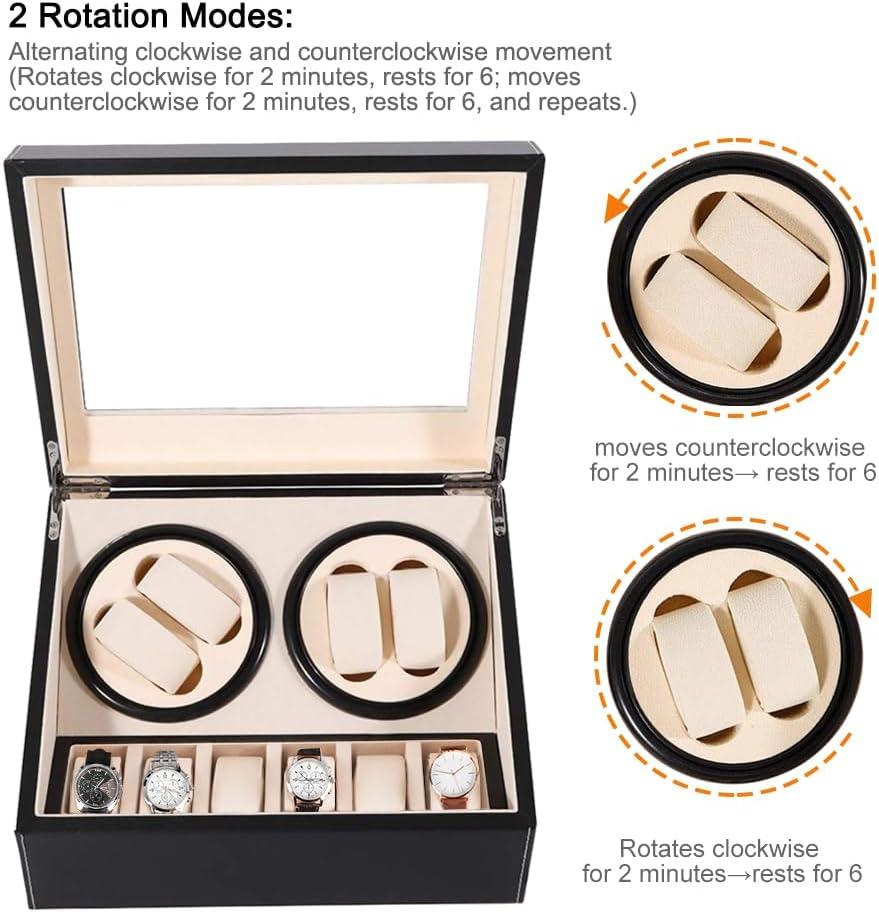 2 Rotation Modes:
Alternating clockwise and counterclockwise movement (Rotates clockwise for 2 minutes, rests for 6; moves counterclockwise for 2 minutes, rests for 6, and repeats.)

moves counterclockwise for 2 minutes→ rests for 6

Rotates clockwise for 2 minutes→rests for 6